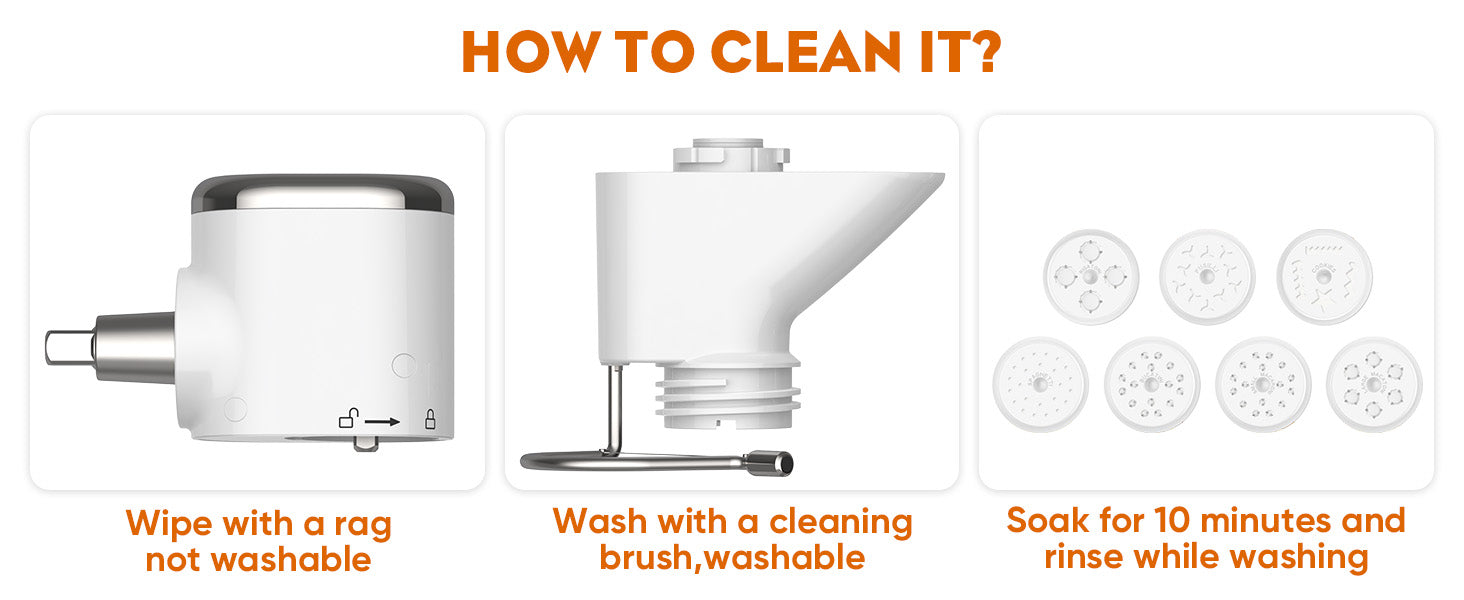 HOW TO CLEAN IT?

Wipe with a rag not washable

Wash with a cleaning brush,washable

Soak for 10 minutes and rinse while washing