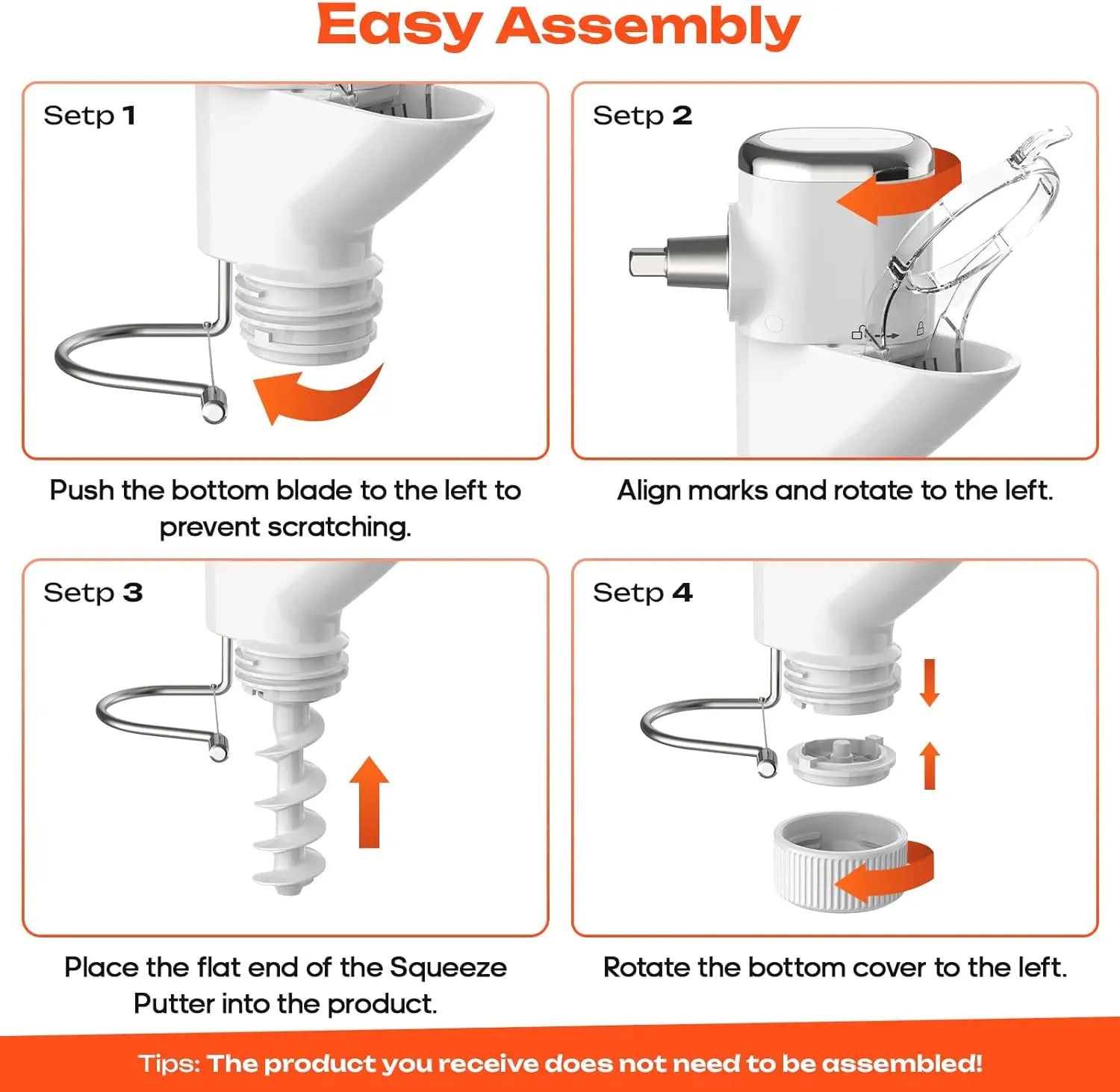 Easy Assembly

Setp 1

Push the bottom blade to the left to prevent scratching.

Setp 2

Align marks and rotate to the left.

Setp 3

Place the flat end of the Squeeze Putter into the product.

Setp 4

Rotate the bottom cover to the left.

Tips: The product you receive does not need to be assembled!